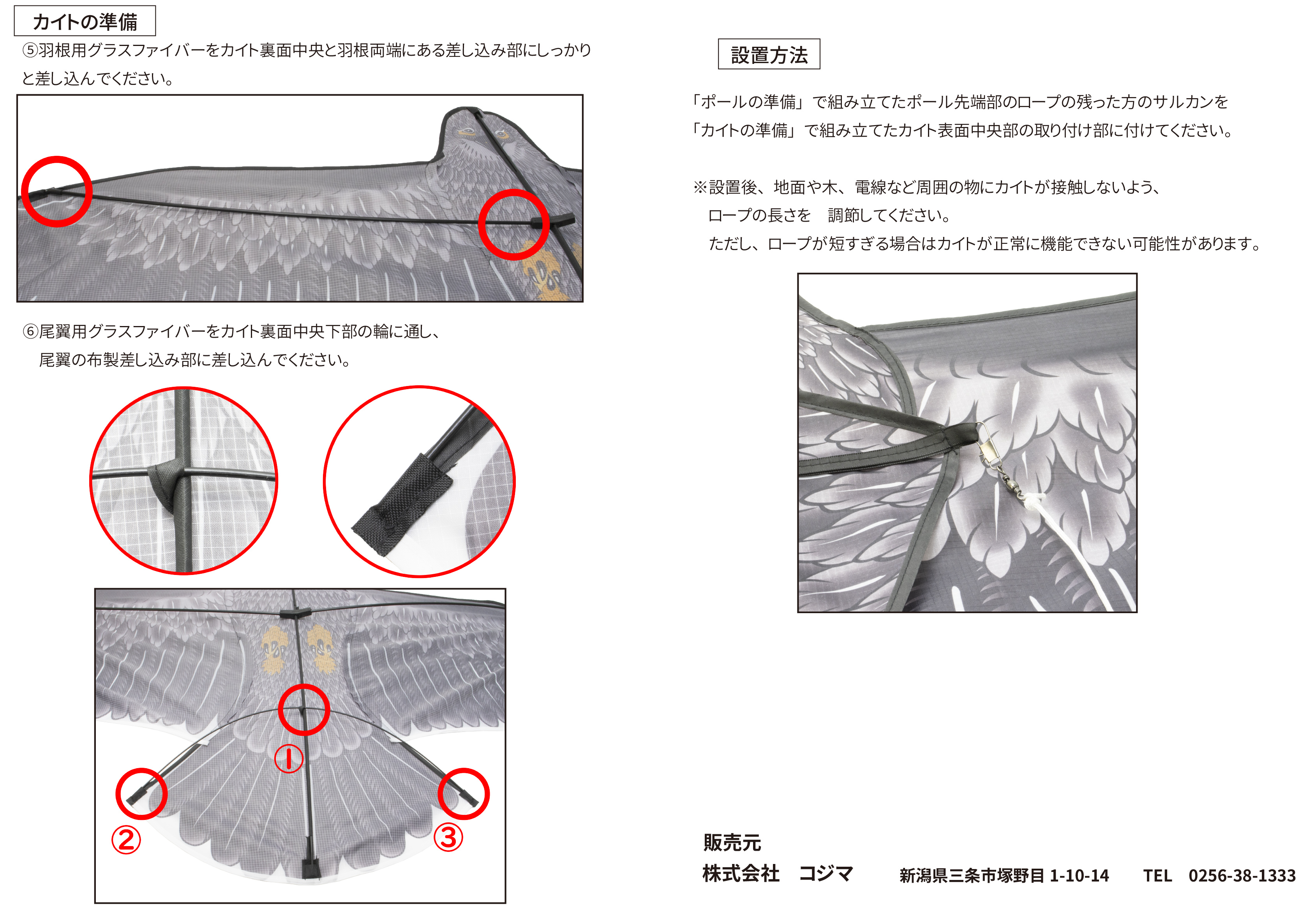 カイトの準備

⑤羽根用グラスファイバーをカイト裏面中央と羽根両端にある差し込み部にしっかりと差し込んでください。

⑥尾翼用グラスファイバーをカイト裏面中央下部の輪に通し、尾翼の布製差し込み部に差し込んでください。

①

②

③

設置方法

「ポールの準備」で組み立てたポール先端部のロープの残った方のサルカンを「カイトの準備」で組み立てたカイト表面中央部の取り付け部に付けてください。

※設置後、地面や木、電線など周囲の物にカイトが接触しないよう、ロープの長さを　調節してください。
ただし、ロープが短すぎる場合はカイトが正常に機能できない可能性があります。

販売元
株式会社　コジマ　　新潟県三条市塚野目 1-10-14　　TEL　0256-38-1333