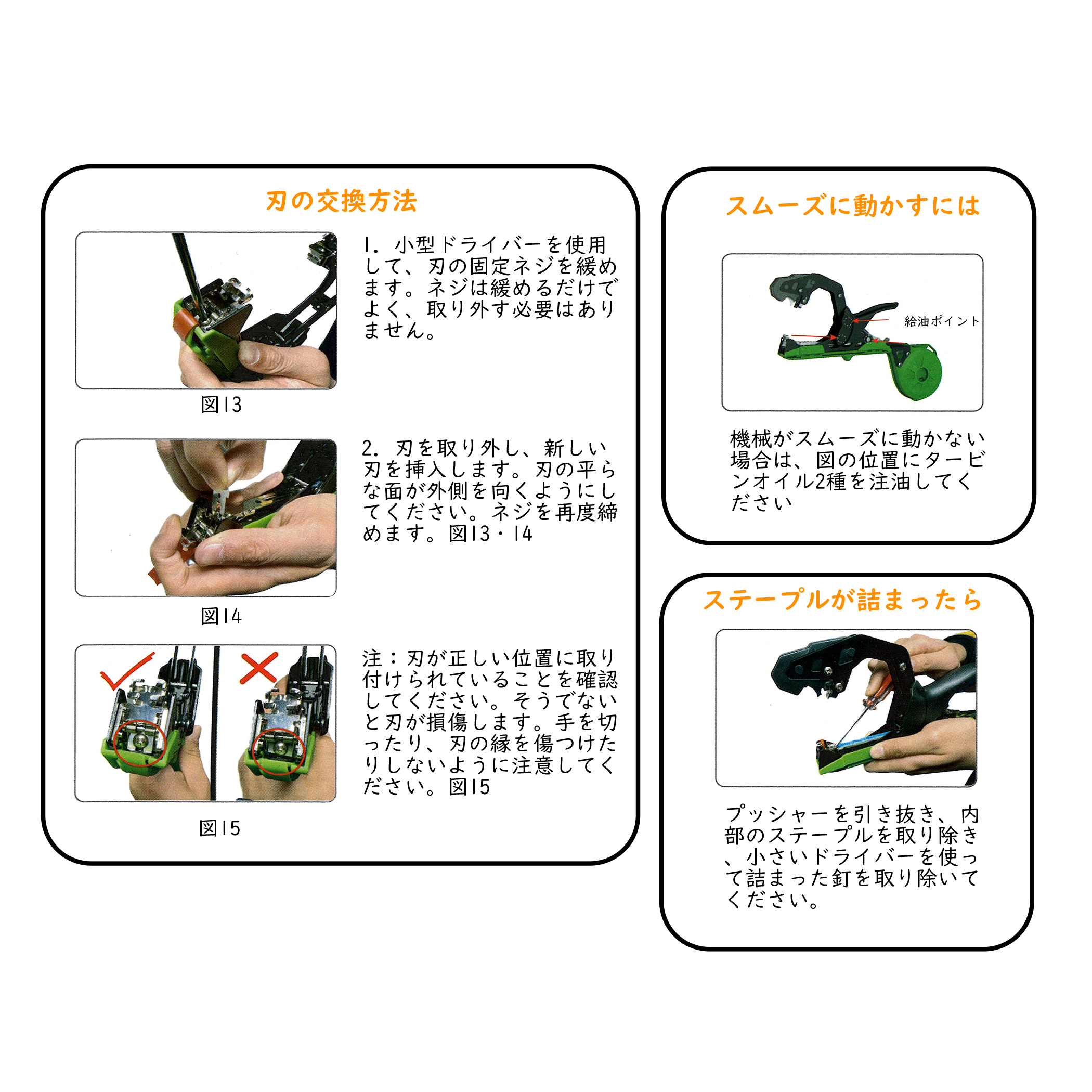 刃の交換方法

1. 小型ドライバーを使用して、刃の固定ネジを緩めます。ネジは緩めるだけでよく、取り外す必要はありません。

図13

2. 刃を取り外し、新しい刃を挿入します。刃の平らな面が外側を向くようにしてください。ネジを再度締めます。図13・14

図14

注：刃が正しい位置に取り付けられていることを確認してください。そうでないと刃が損傷します。手を切ったり、刃の縁を傷つけたりしないように注意してください。図15

図15

スムーズに動かすには

給油ポイント

機械がスムーズに動かない場合は、図の位置にタービンオイル2種を注油してください

ステープルが詰まったら

プッシャーを引き抜き、内部のステープルを取り除き、小さいドライバーを使って詰まった釘を取り除いてください。