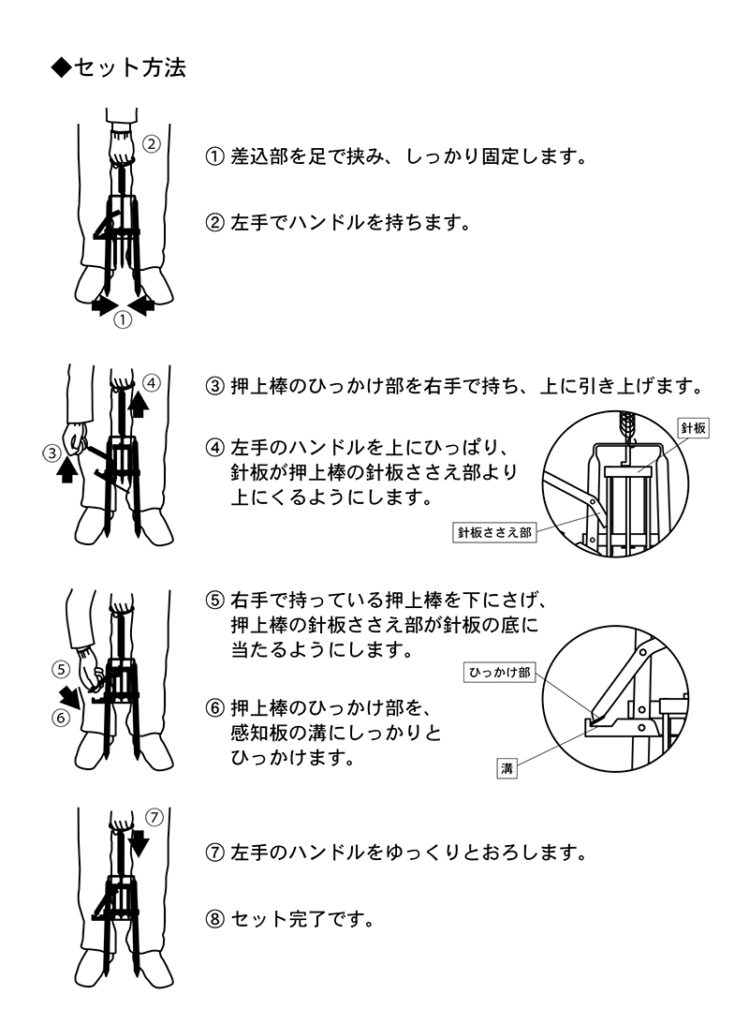 ◆セット方法

②
①

① 差込部を足で挟み、しっかり固定します。

② 左手でハンドルを持ちます。

④
③

③ 押上棒のひっかけ部を右手で持ち、上に引き上げます。

④ 左手のハンドルを上にひっぱり、針板が押上棒の針板ささえ部より上にくるようにします。

針板
針板ささえ部

⑤
⑥

⑤ 右手で持っている押上棒を下にさげ、押上棒の針板ささえ部が針板の底に当たるようにします。

⑥ 押上棒のひっかけ部を、感知板の溝にしっかりとひっかけます。

ひっかけ部
溝

⑦

⑦ 左手のハンドルをゆっくりとおろします。

⑧ セット完了です。