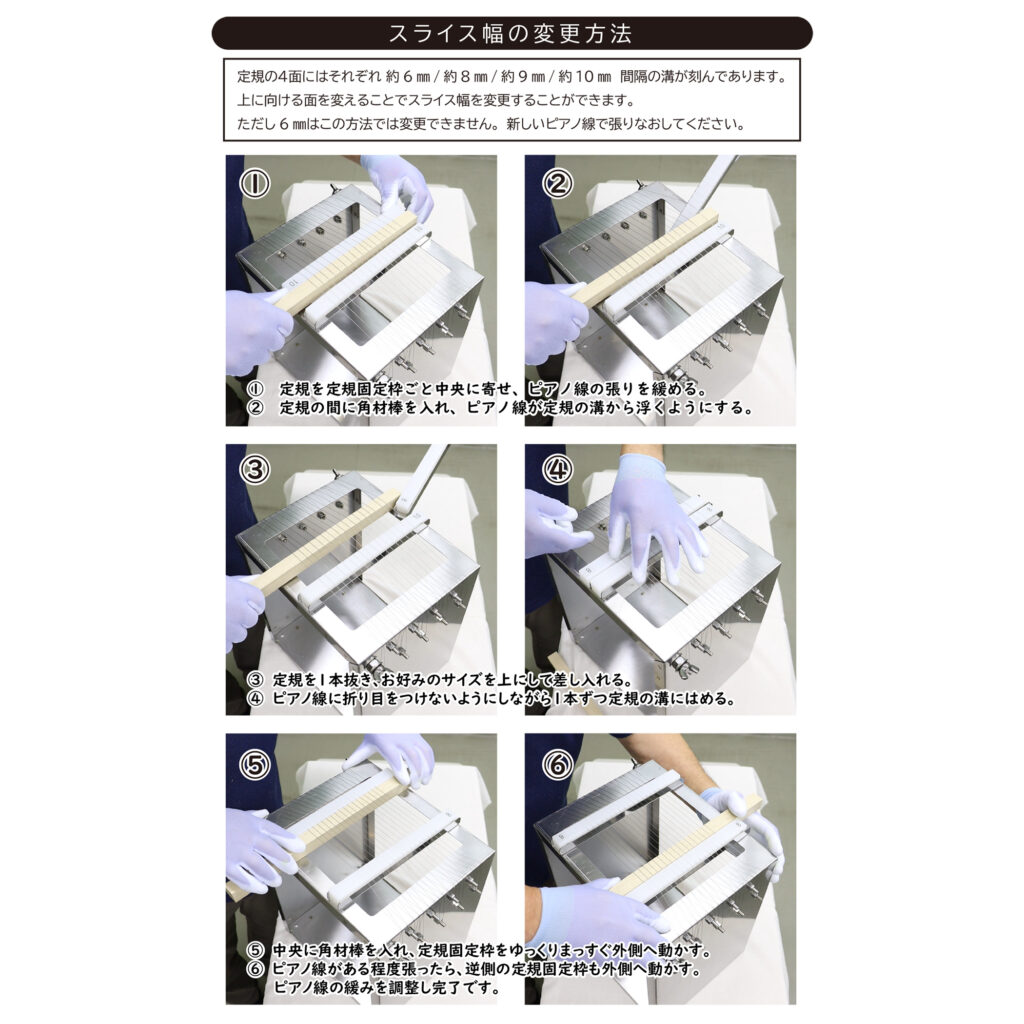 スライス幅の変更方法

定規の4面にはそれぞれ 約６㎜ / 約８㎜ / 約９㎜ / 約10㎜ 間隔の溝が刻んであります。
上に向ける面を変えることでスライス幅を変更することができます。
ただし６㎜はこの方法では変更できません。新しいピアノ線で張りなおしてください。

①

②

① 定規を定規固定枠ごと中央に寄せ、ピアノ線の張りを緩める。
② 定規の間に角材棒を入れ、ピアノ線が定規の溝から浮くようにする。

③

④

③ 定規を1本抜き、お好みのサイズを上にして差し入れる。
④ ピアノ線に折り目をつけないようにしながら1本ずつ定規の溝にはめる。

⑤

⑥

⑤ 中央に角材棒を入れ、定規固定枠をゆっくりまっすぐ外側へ動かす。
⑥ ピアノ線がある程度張ったら、逆側の定規固定枠も外側へ動かす。
ピアノ線の緩みを調整し完了です。